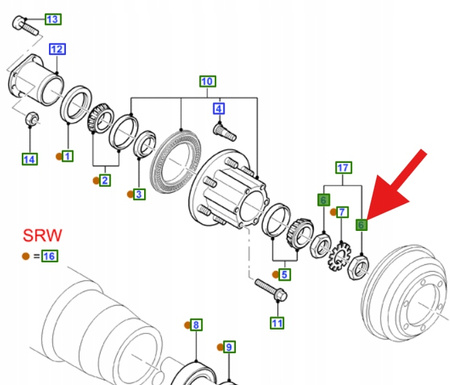 13
12
10
4
14
1
2
3
17
6
7
6
SRW
= 16
5
11
8
9