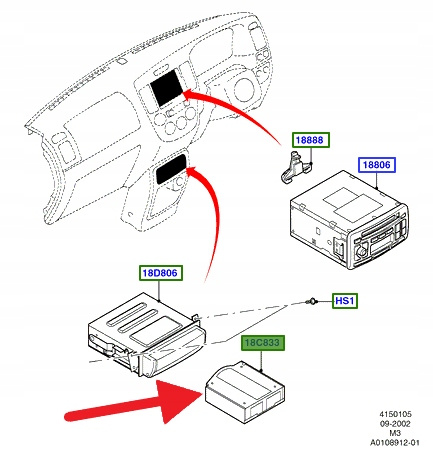 18888
18806
18D806
HS1
18C833
4150105
09-2002
M3
A0108912-01