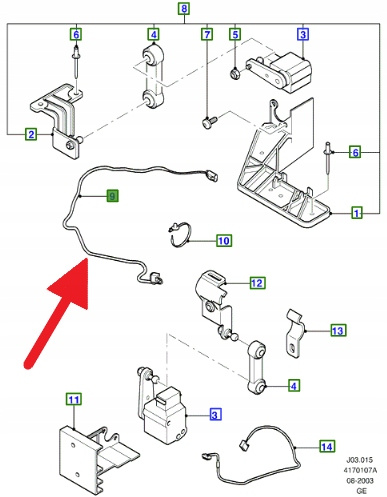 8
6
4
7
5
3
2
6
9
1
10
12
13
4
11
3
14
J03.015
4170107A
08-2003
GE