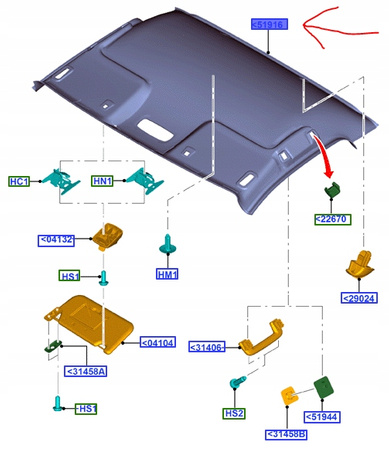 <51916

HC1

HN1

<22670

<04132

HM1

HS1

<29024

<04104

<31406

<31458A

HS1

HS2

<51944

<31458B