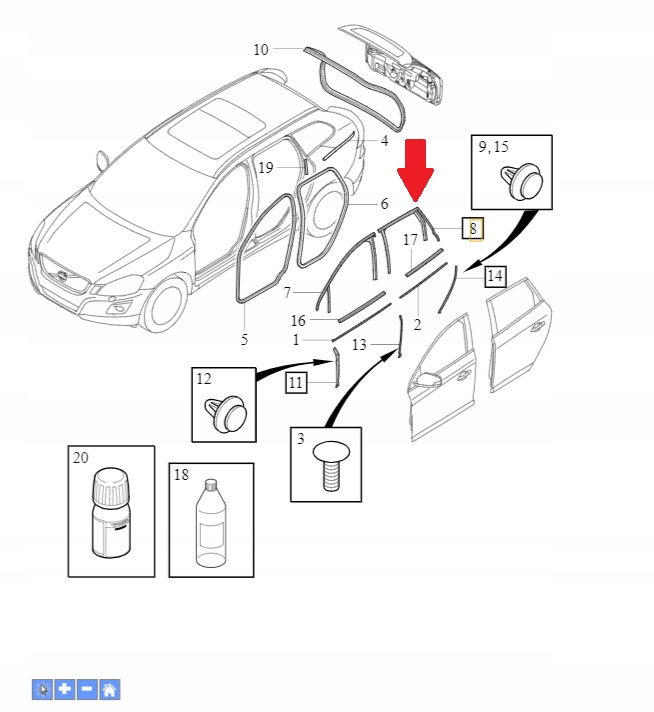 10
4
19
9, 15
6
8
17
14
7
16
2
1
13
5
12
11
3
20
18