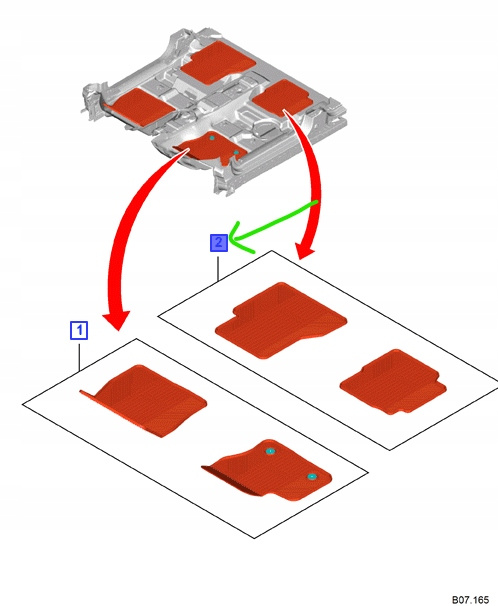 2

1

B07.165