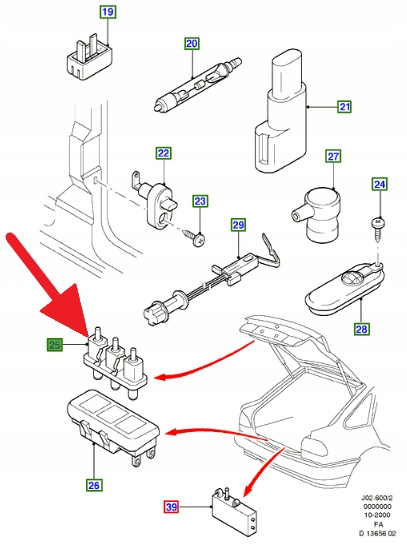 19
20
21
22
27
24
23
29
28
25
26
39
J02.600/2
0000000
10-2000
FA
D 13656 02