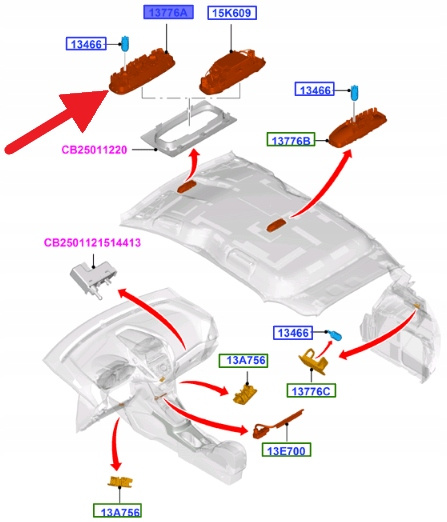 13776A
15K609
13466
13466
13776B
CB25011220
CB2501121514413
13466
13A756
13776C
13E700
13A756