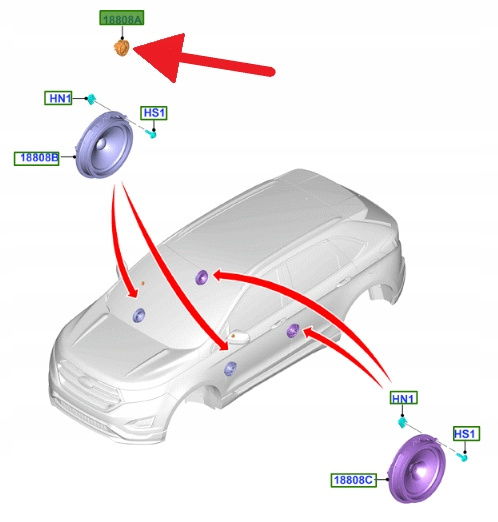 18808A
HN1
HS1
18808B
HN1
HS1
18808C