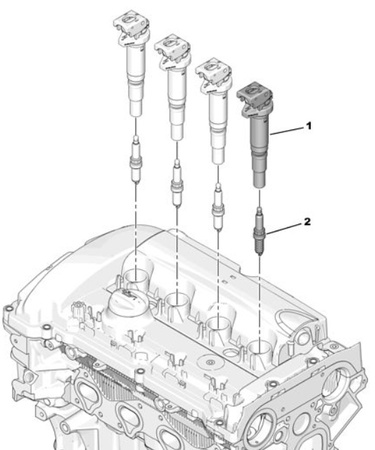 1
2