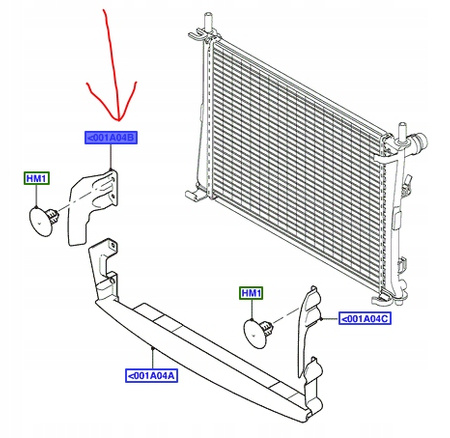 <001A04B

HM1

HM1

<001A04C

<001A04A