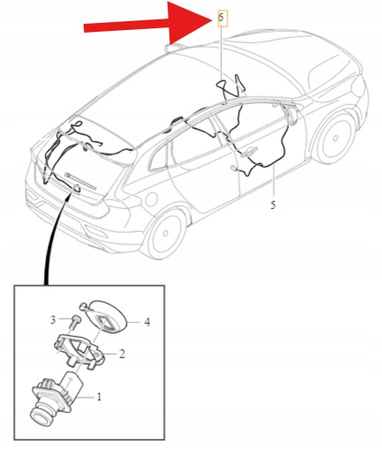 6

5

3

4

2

1