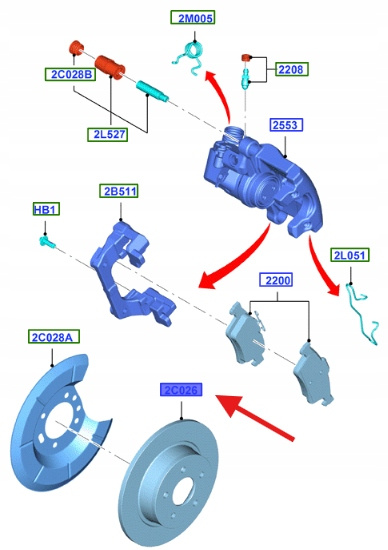 2M005

2C028B

2208

2L527

2553

2B511

HB1

2L051

2200

2C028A

2C026