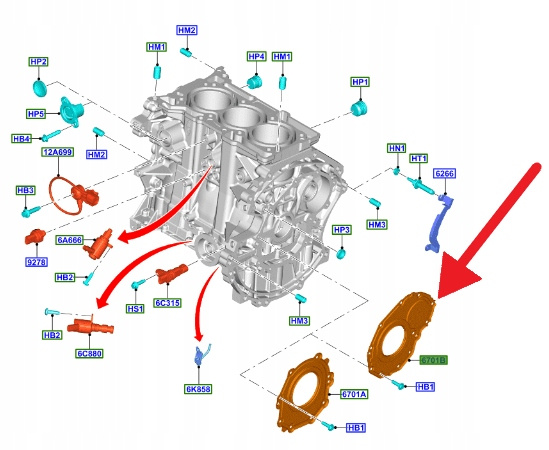 HM2
HM1
HP4
HM1
HP2
HP1
HP5
HB4
HM2
12A699
HN1
HT1
6266
HB3
HM3
HP3
6A666
9278
HB2
HS1
6C315
HM3
HB2
6C880
6K858
6701B
HB1
6701A
HB1