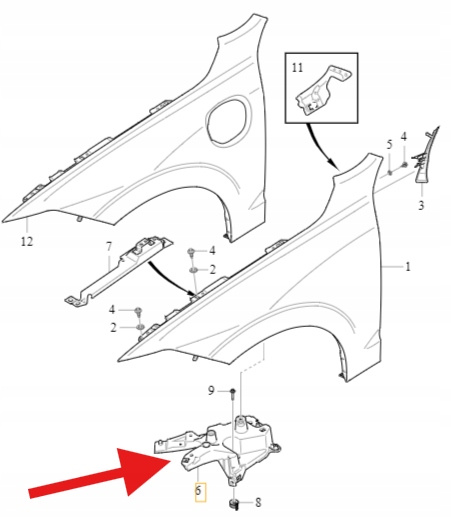 11
5
4
3
12
7
4
2
1
4
2
9
6
8