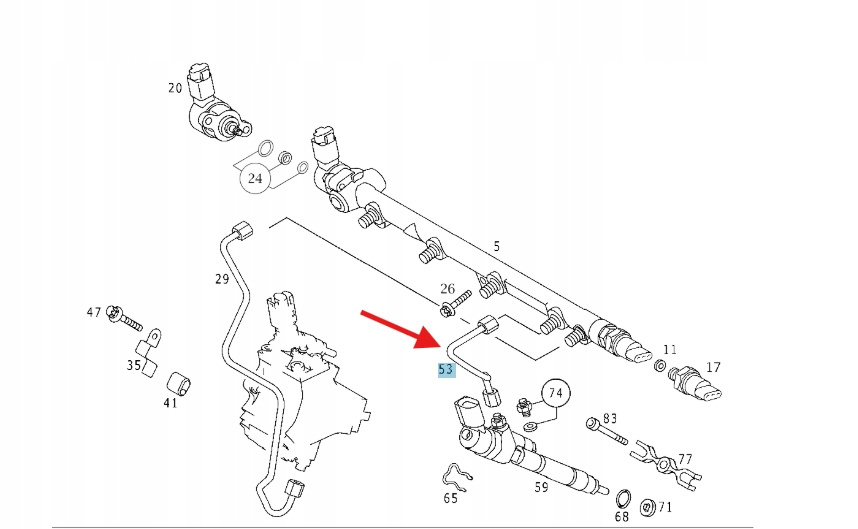 20
24
5
29
26
47
35
41
53
11
17
74
83
77
59
65
68
71