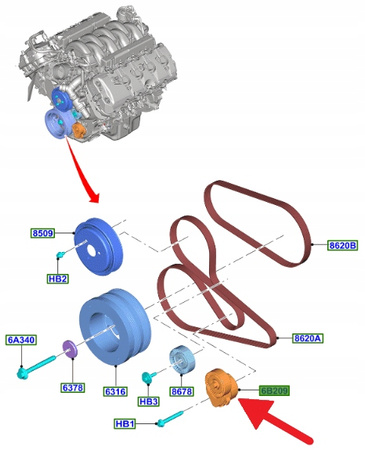 8509
HB2
8620B
8620A
6A340
6378
6316
HB3
8678
6B209
HB1