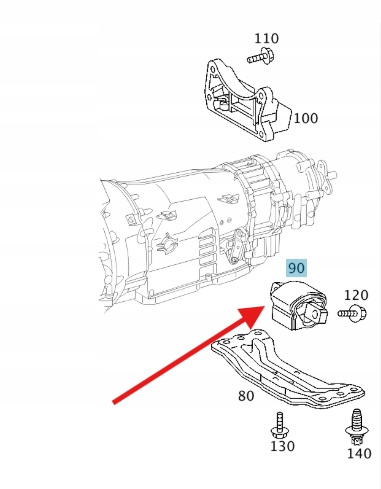 110
100
90
120
80
130
140