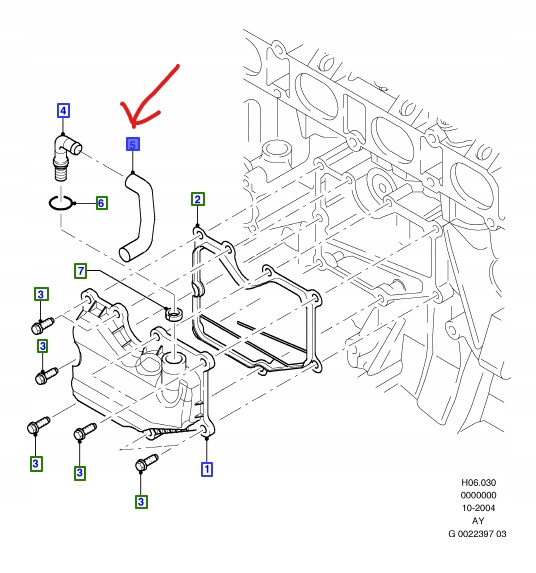 4
5
6
2
7
3
3
3
3
3
1
H06.030
0000000
10-2004
AY
G 0022397 03