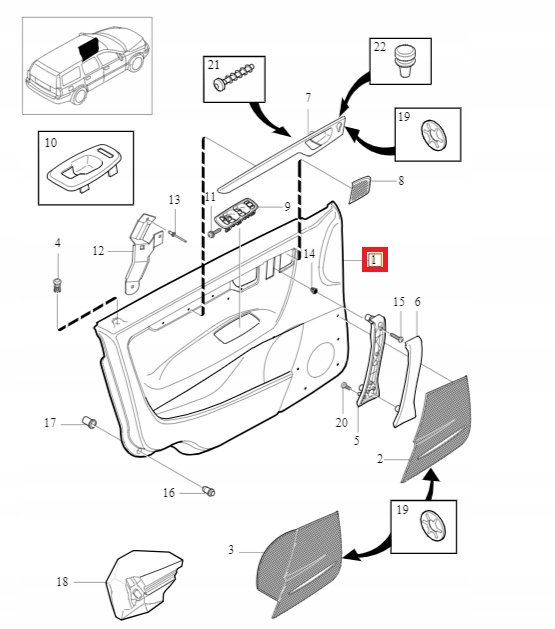 22
21
7
19
10
8
13
11
9
4
12
14
1
15
6
17
20
5
2
16
19
3
18