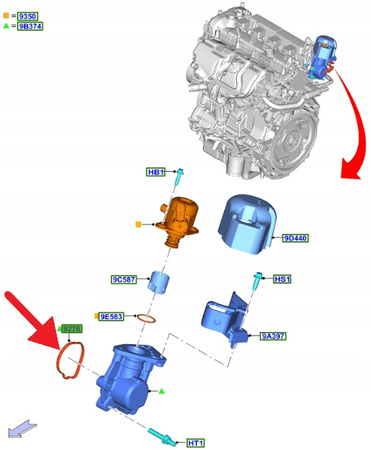 = 9350
= 9B374

HB1

9D440

9C587

HS1

9E583

9276

9A397

HT1