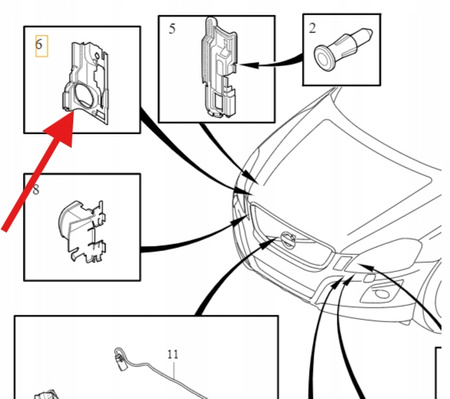 6

5

2

8

11