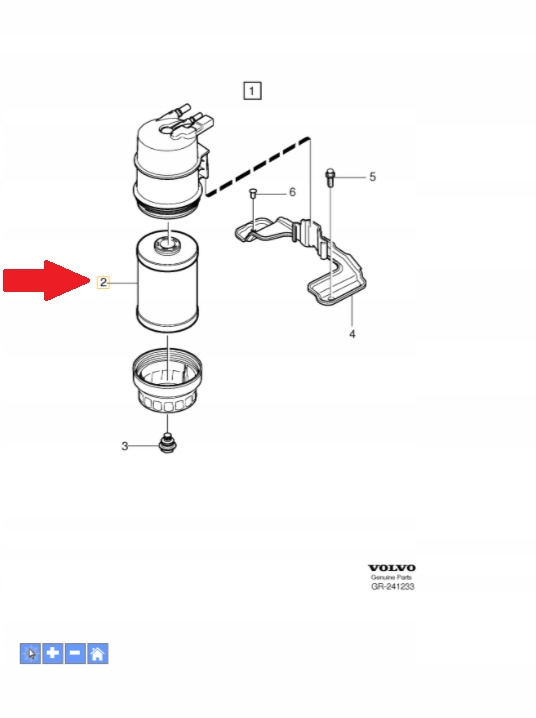 1

5

6

2

4

3

VOLVO
Genuine Parts
GR-241233