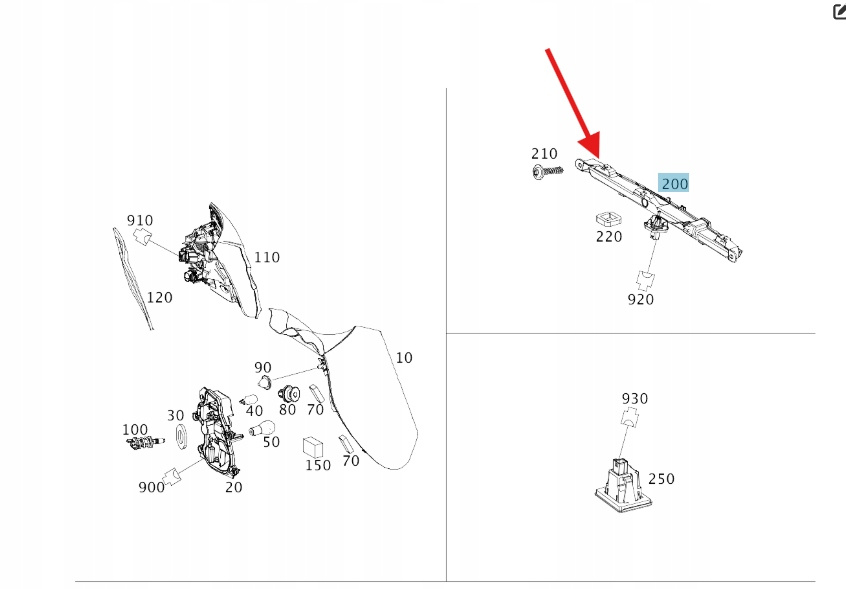 910
110
120
10
90
40
80
70
30
100
50
150
70
900
20
210
200
220
920
930
250