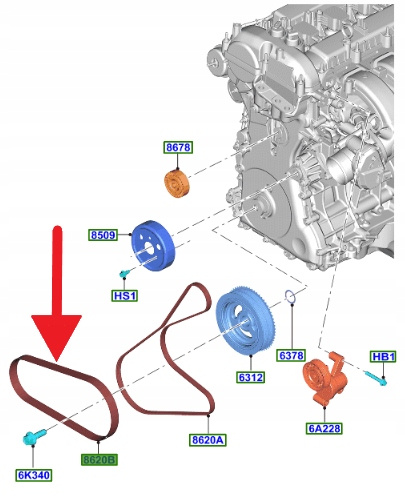 8678
8509
HS1
6378
HB1
6312
6A228
8620A
8620B
6K340