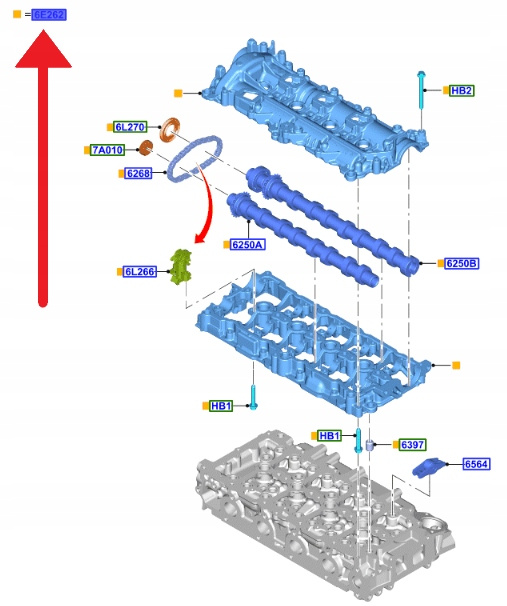 = 6E262

HB2

6L270

7A010

6268

6250A

6250B

6L266

HB1

HB1

6397

6564