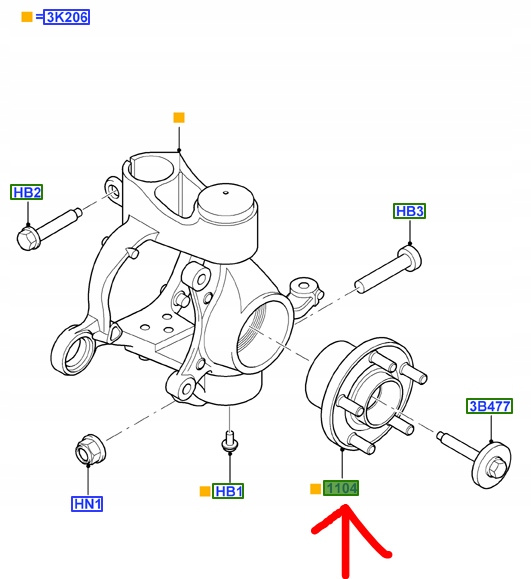 =3K206

HB2

HB3

3B477

HN1

HB1

1104