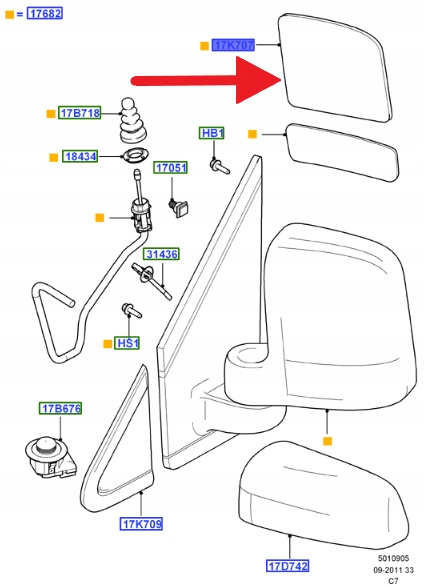 = 17682

17K707

17B718

HB1

18434

17051

31436

HS1

17B676

17K709

17D742

5010905
09-2011 33
C7