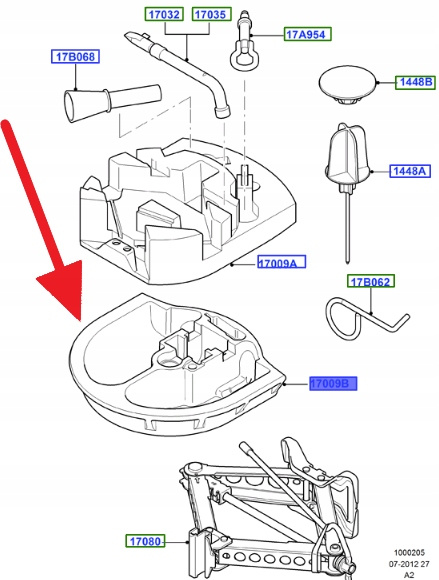 17032
17035
17A954
17B068
1448B
1448A
17009A
17B062
17009B
17080
1000205
07-2012 27
A2