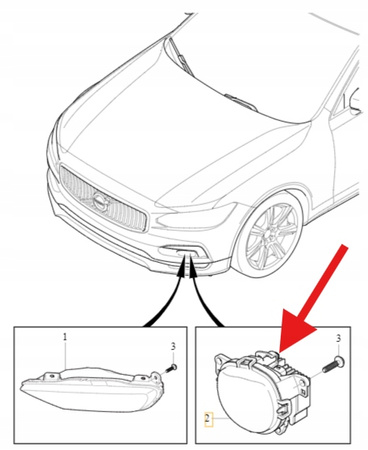 1
3
3
2