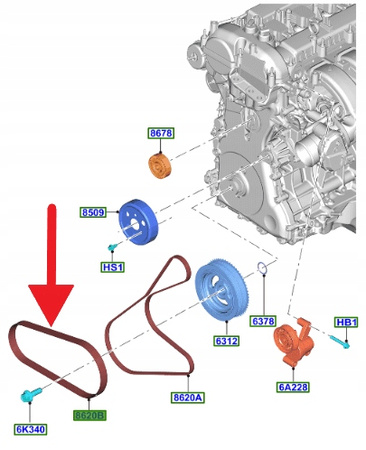 8678

8509

HS1

6378

HB1

6312

6A228

8620A

8620B

6K340