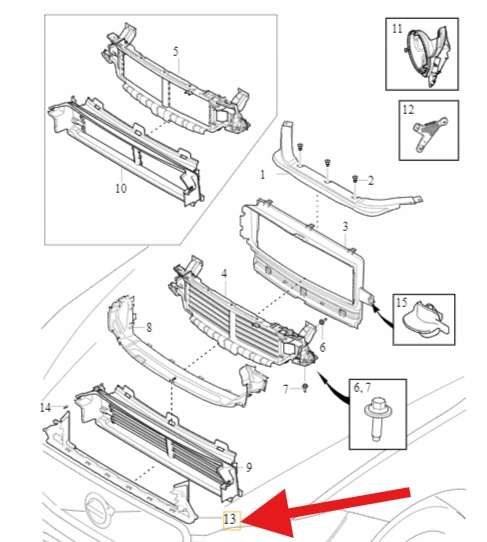 5
10
11
12
1
2
3
4
15
8
6
7
6, 7
14
9
13