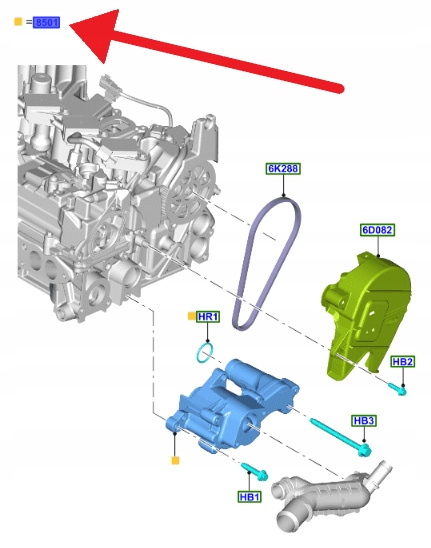 = 8501

6K288

6D082

HR1

HB2

HB3

HB1