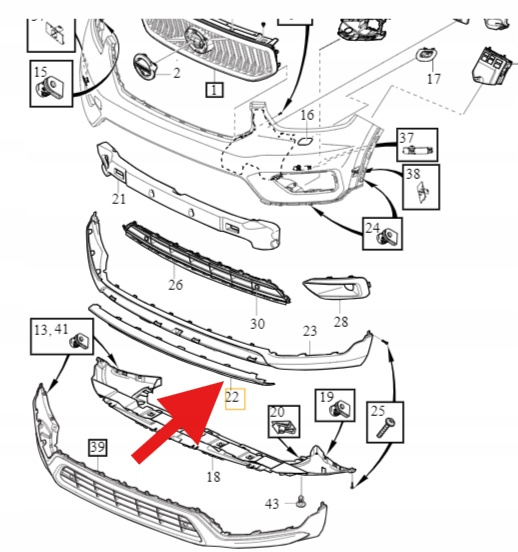 15
2
1
17
16
37
38
21
24
26
30
28
23
13, 41
22
19
20
25
39
18
43