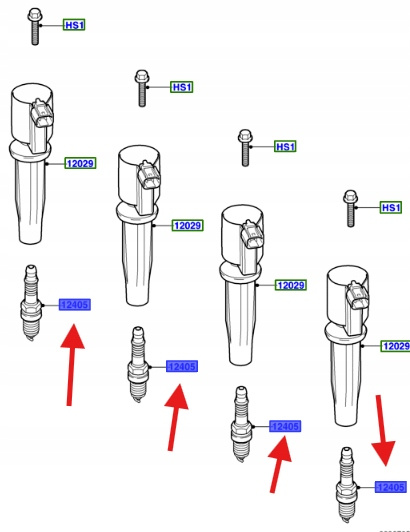 HS1
HS1
HS1
HS1
12029
12029
12029
12029
12405
12405
12405
12405