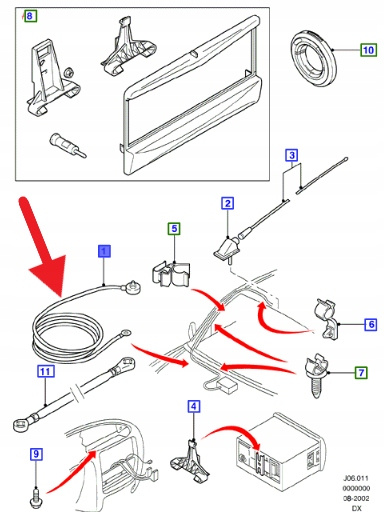 8
10
3
2
5
1
6
7
11
4
9
J06.011
0000000
08-2002
DX