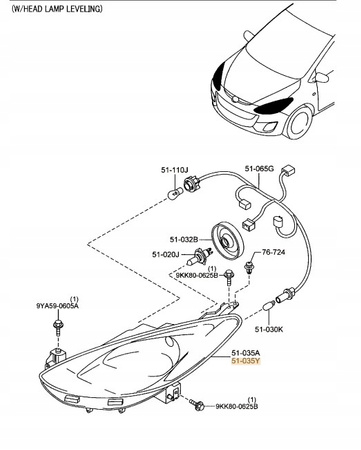 (W/HEAD LAMP LEVELING)

51-110J

51-065G

51-032B

51-020J

76-724

(1)
9KK80-0625B

(1)
9YA59-0605A

51-030K

51-035A
51-035Y

(1)
9KK80-0625B