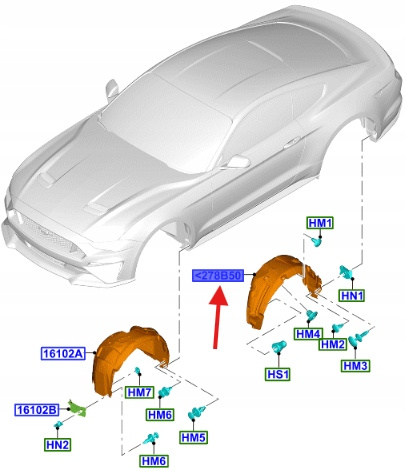 HM1
<278B50
HN1
HM4
HM2
HM3
HS1
16102A
HM7
HM6
16102B
HM5
HN2
HM6