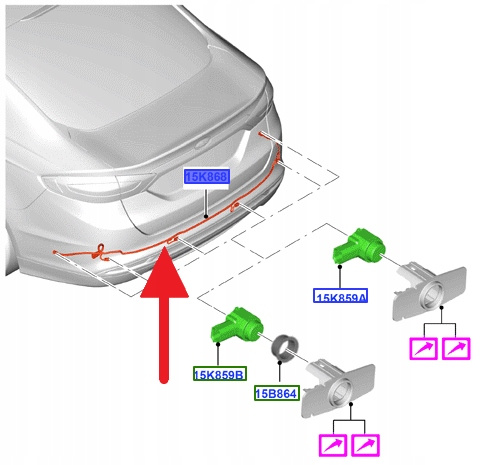 15K868

15K859A

15K859B

15B864