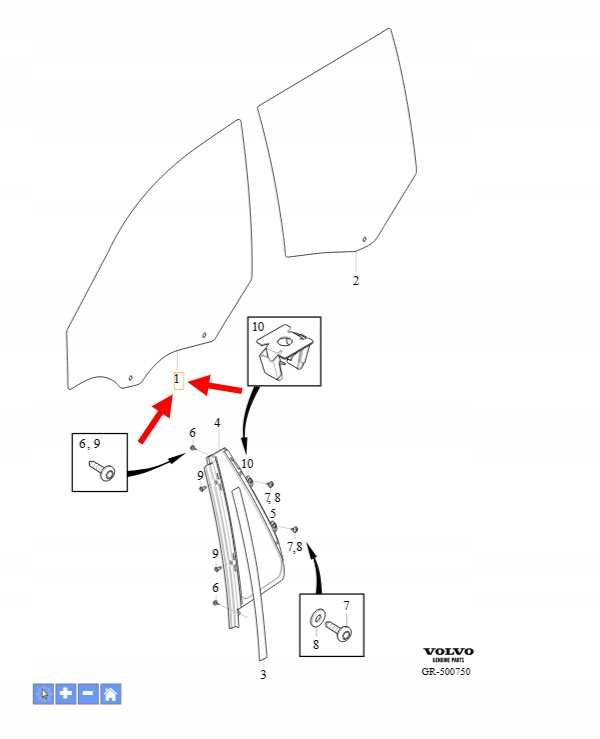 2

10

1

6, 9

6

4

10

9

7, 8

5

7, 8

9

6

7

8

3

VOLVO
GENUINE PARTS
GR-500750