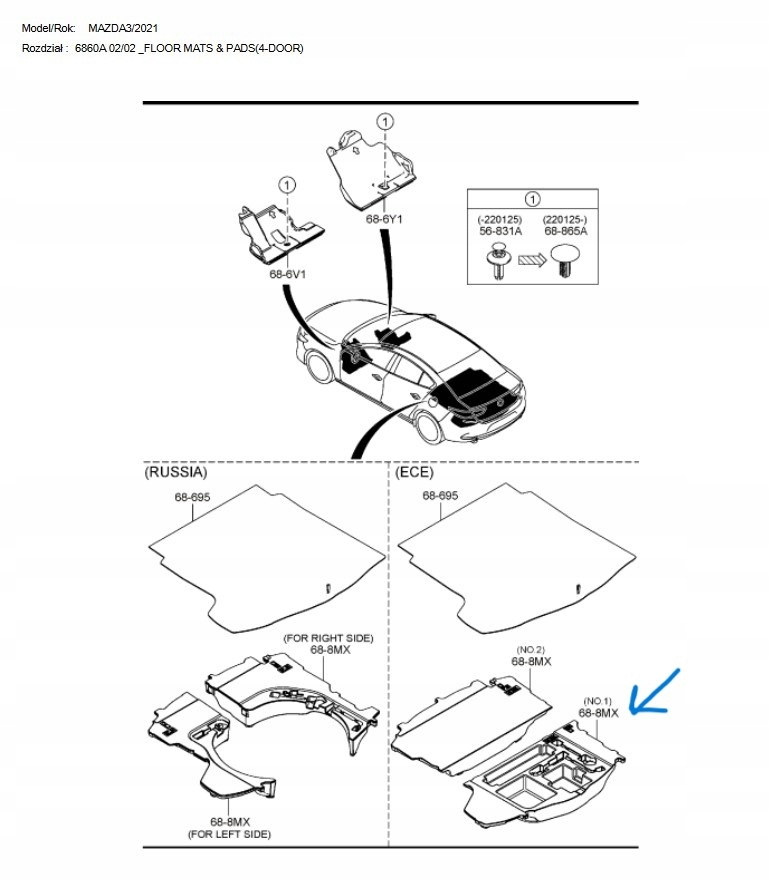 Model/Rok: MAZDA3/2021
Rozdział : 6860A 02/02 _FLOOR MATS & PADS(4-DOOR)

1
68-6Y1
1
68-6V1
1
(-220125)
56-831A
(220125-)
68-865A

(RUSSIA)
68-695
(FOR RIGHT SIDE)
68-8MX
68-8MX
(FOR LEFT SIDE)

(ECE)
68-695
(NO.2)
68-8MX
(NO.1)
68-8MX