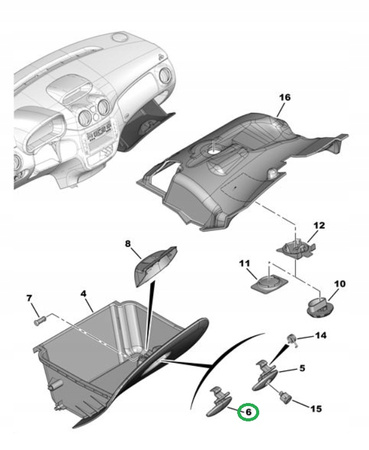 16
12
8
11
10
7
4
14
5
15
6