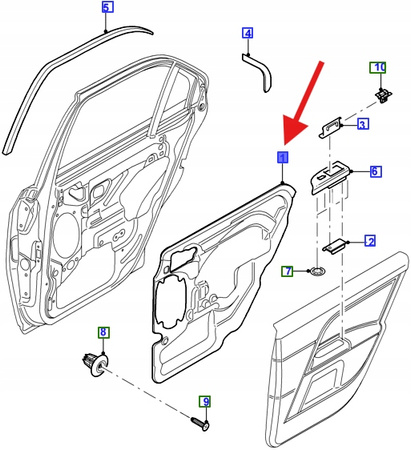 5
4
10
3
1
6
2
7
8
9