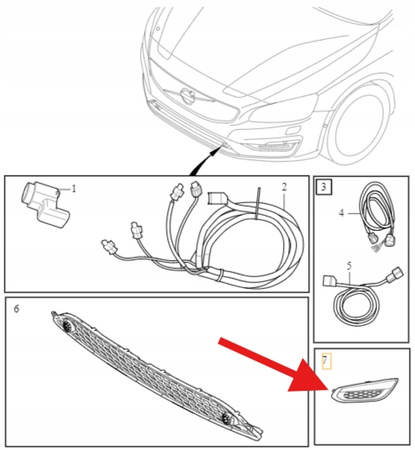 1
2
3
4
5
6
7