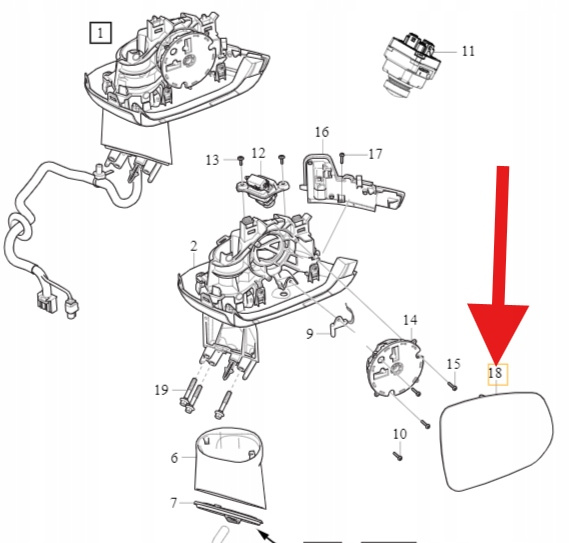 1
11
16
13
12
17
2
9
14
15
18
19
10
6
7