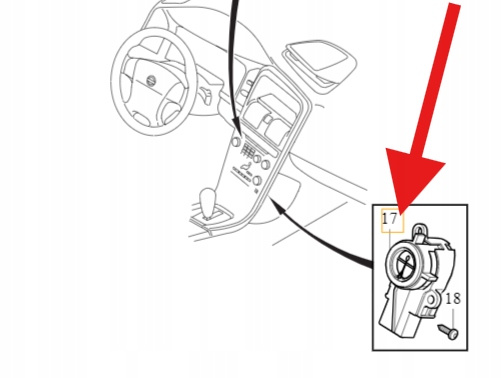 17
18