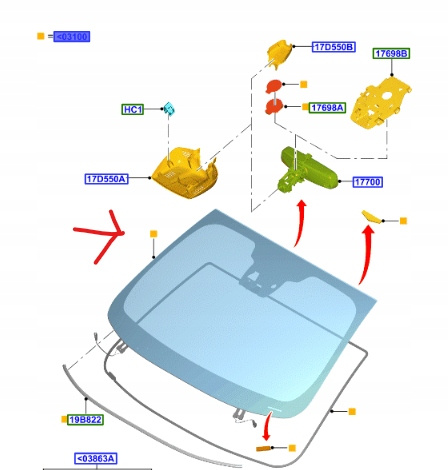 = <03100

17D550B

17698B

HC1

17698A

17D550A

17700

19B822

<03863A