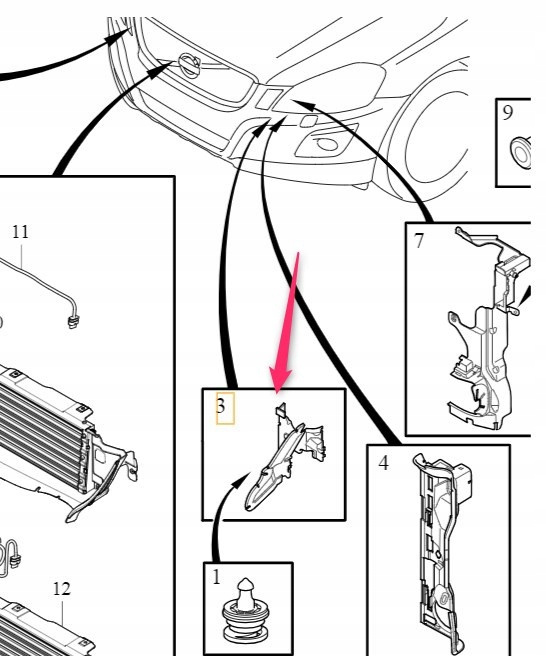 9
11
7
3
4
1
12