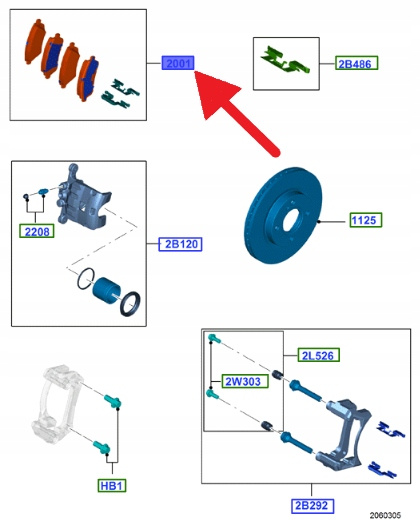 2001

2B486

2208

2B120

1125

2L526

2W303

HB1

2B292

2060305