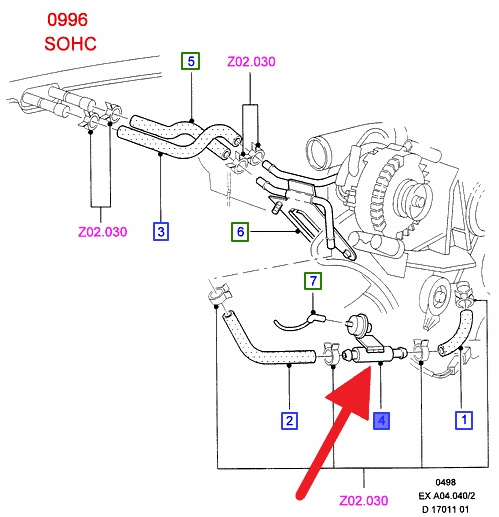 0996
SOHC

5

Z02.030

Z02.030

3

6

7

2

4

1

Z02.030

0498
EX A04.040/2
D 17011 01